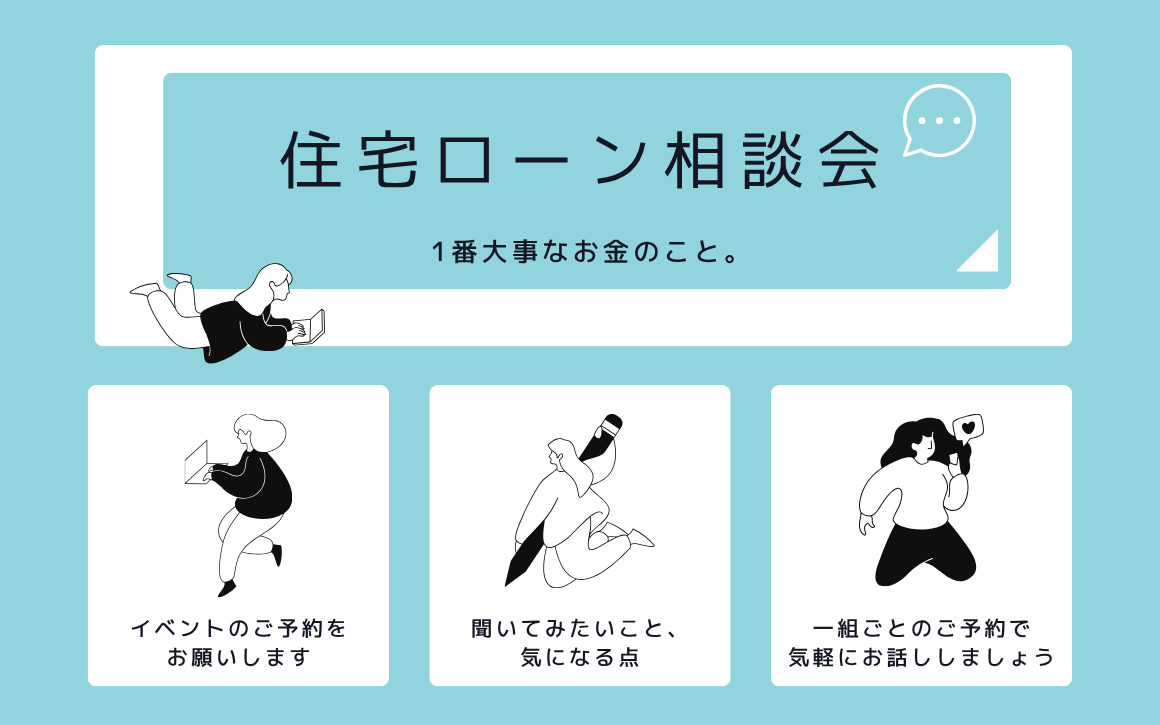 住宅ローン相談会

1番大事なお金のこと。

イベントのご予約を
お願いします

聞いてみたいこと、
気になる点

一組ごとのご予約で
気軽にお話ししましょう